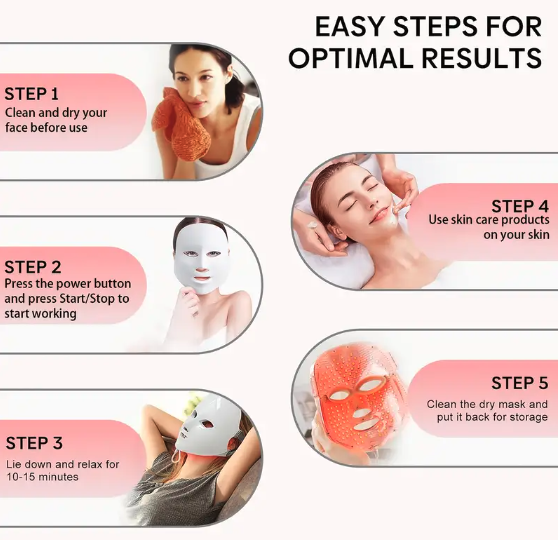 EASY STEPS FOR OPTIMAL RESULTS

STEP 1
Clean and dry your face before use

STEP 2
Press the power button and press Start/Stop to start working

STEP 3
Lie down and relax for 10-15 minutes

STEP 4
Use skin care products on your skin

STEP 5
Clean the dry mask and put it back for storage