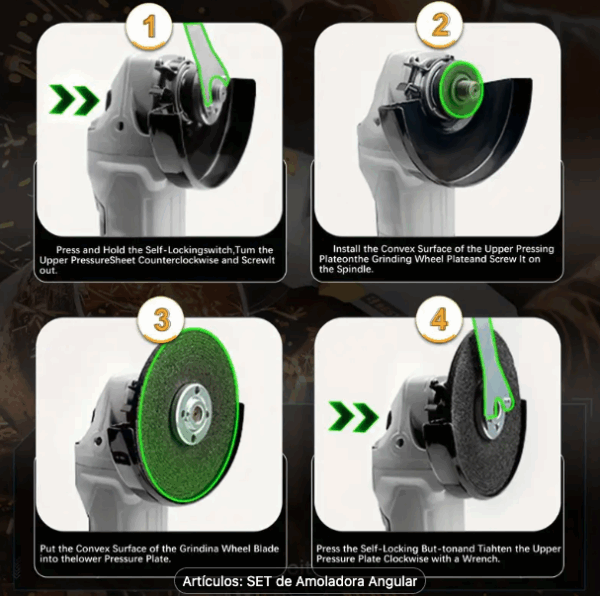 1

Press and Hold the Self-Lockingswitch,Tum the Upper PressureSheet Counterclockwise and ScrewIt out.

2

Install the Convex Surface of the Upper Pressing Plateonthe Grinding Wheel Plateand Screw It on the Spindle.

3

Put the Convex Surface of the Grindina Wheel Blade into thelower Pressure Plate.

4

Press the Self-Locking But-tonand Tiahten the Upper Pressure Plate Clockwise with a Wrench.

Artículos: SET de Amoladora Angular