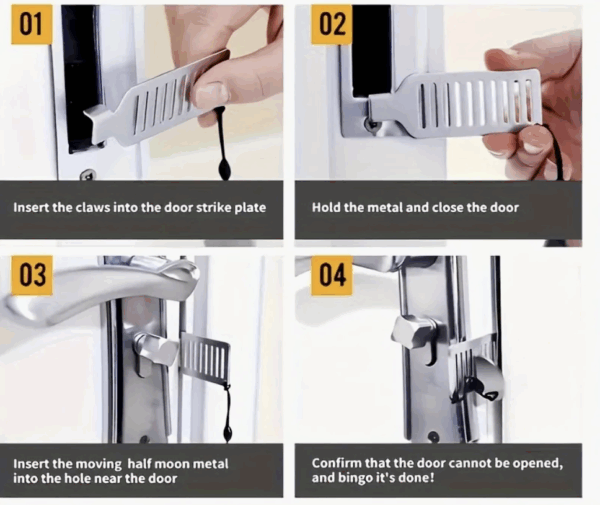 01

Insert the claws into the door strike plate

02

Hold the metal and close the door

03

Insert the moving half moon metal into the hole near the door

04

Confirm that the door cannot be opened, and bingo it's done!