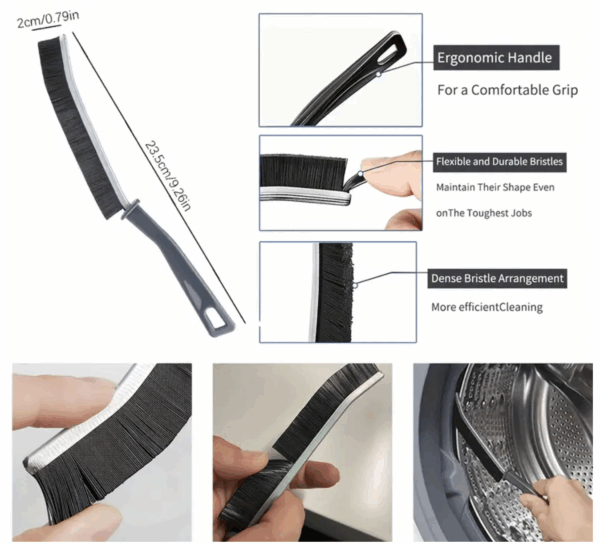 2cm/0.79in

23.5cm/9.26in

Ergonomic Handle

For a Comfortable Grip

Flexible and Durable Bristles

Maintain Their Shape Even

onThe Toughest Jobs

Dense Bristle Arrangement

More efficientCleaning