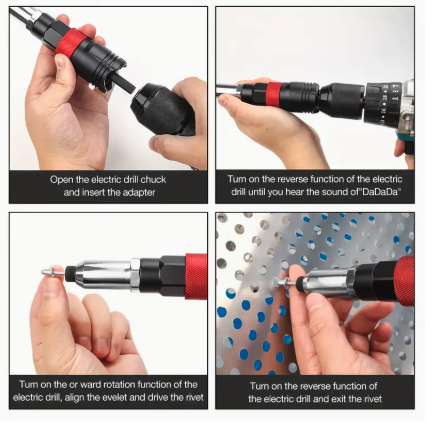 Open the electric drill chuck and insert the adapter

Turn on the reverse function of the electric drill until you hear the sound of"DaDaDa"

Turn on the or ward rotation function of the electric drill, align the evelet and drive the rivet

Turn on the reverse function of the electric drill and exit the rivet