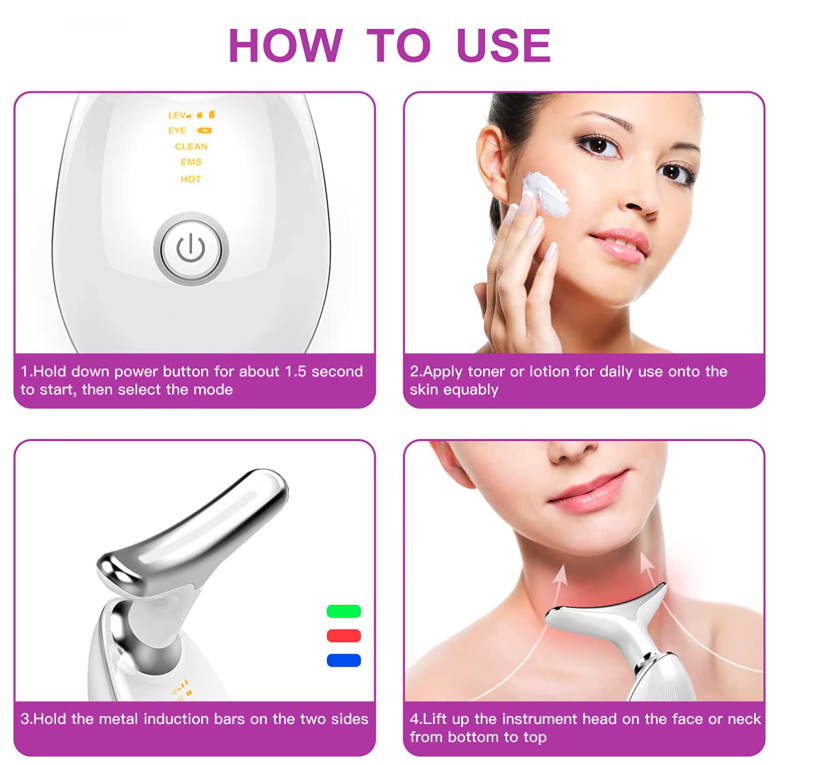 HOW TO USE

LEV
EYE
CLEAN
EMS
HOT

1.Hold down power button for about 1.5 second to start, then select the mode

2.Apply toner or lotion for daily use onto the skin equably

3.Hold the metal induction bars on the two sides

4.Lift up the instrument head on the face or neck from bottom to top