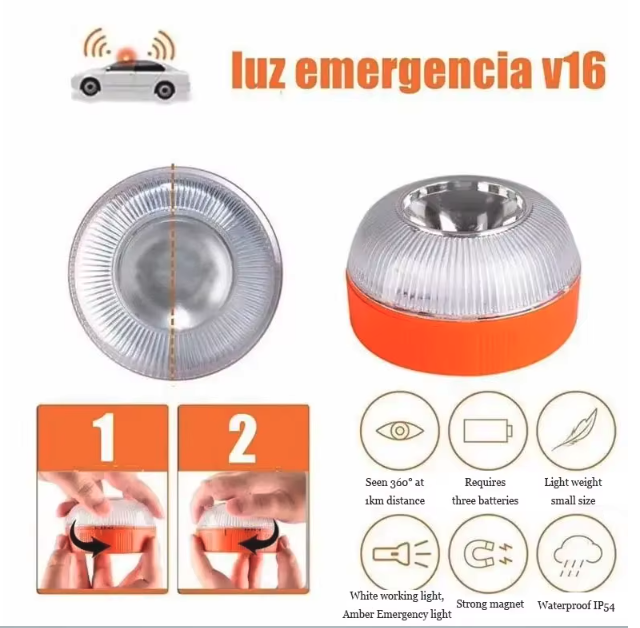 luz emergencia v16

1

2

Seen 360° at 1km distance

Requires three batteries

Light weight small size

White working light, Amber Emergency light

Strong magnet

Waterproof IP54