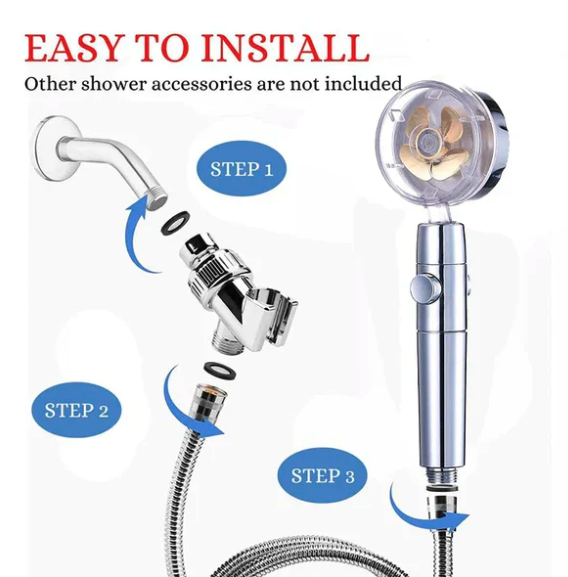 EASY TO INSTALL

Other shower accessories are not included

STEP 1

STEP 2

STEP 3