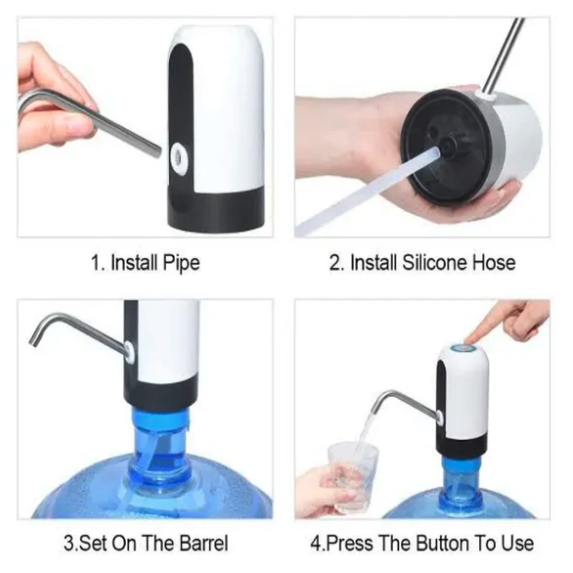 1. Install Pipe

2. Install Silicone Hose

3.Set On The Barrel

4.Press The Button To Use