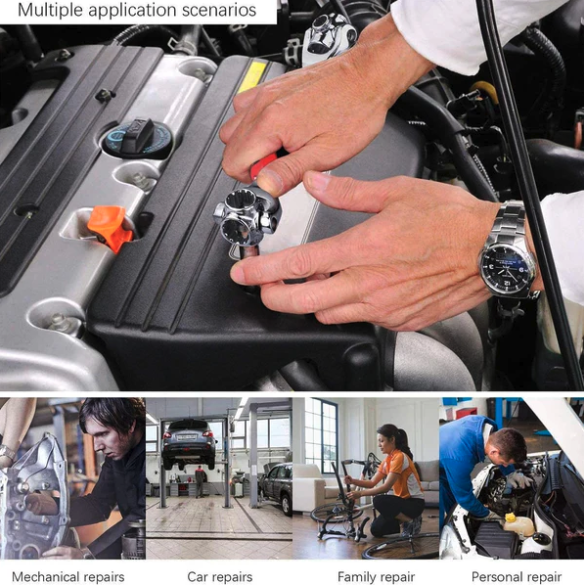 Multiple application scenarios

Mechanical repairs

Car repairs

Family repair

Personal repair