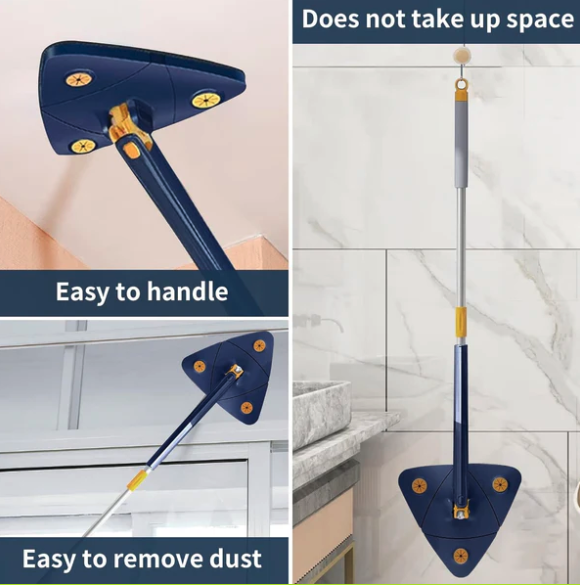 Easy to handle

Easy to remove dust

Does not take up space