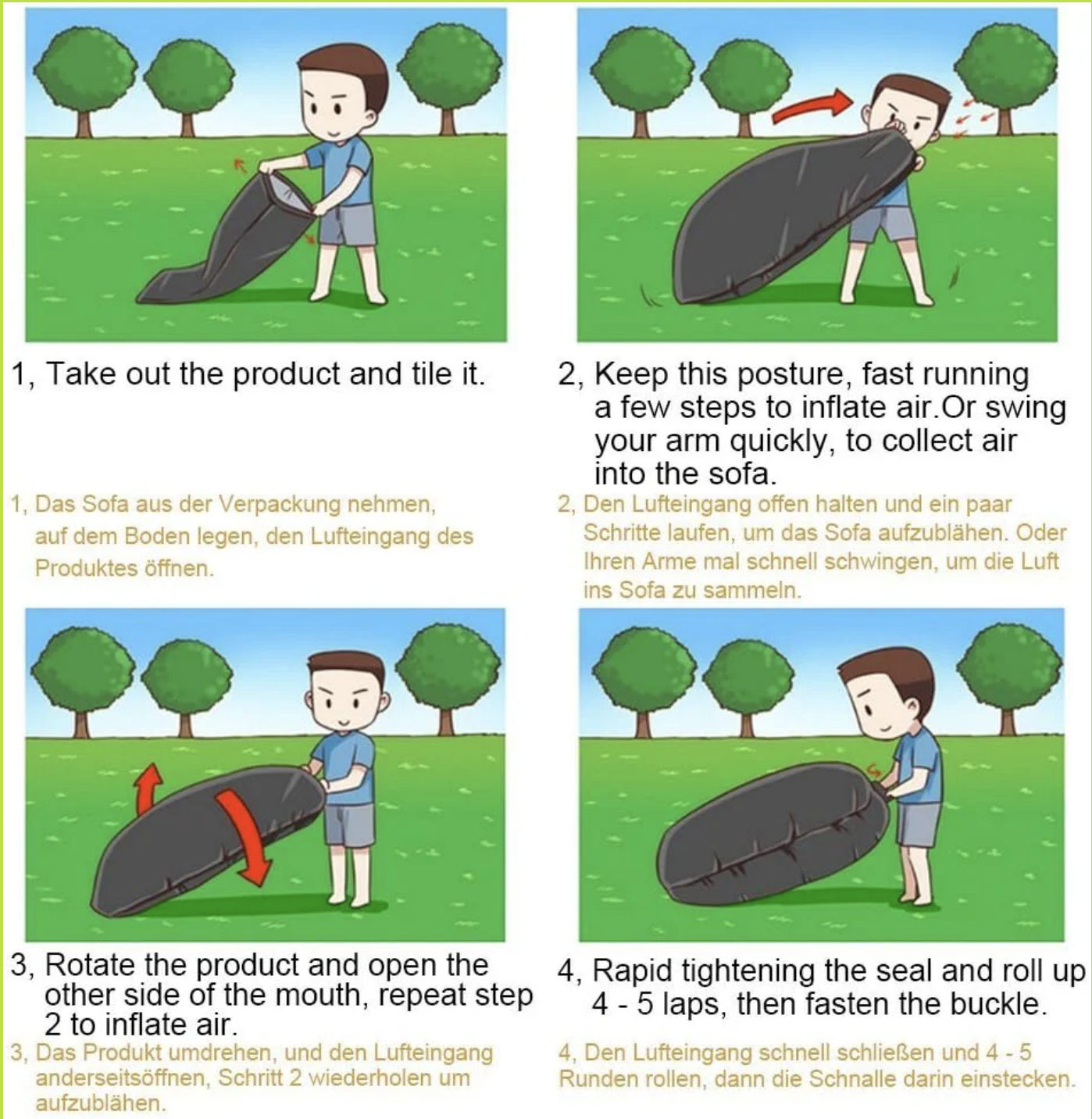 1, Take out the product and tile it.

1, Das Sofa aus der Verpackung nehmen, auf dem Boden legen, den Lufteingang des Produktes öffnen.

2, Keep this posture, fast running a few steps to inflate air.Or swing your arm quickly, to collect air into the sofa.

2, Den Lufteingang offen halten und ein paar Schritte laufen, um das Sofa aufzublähen. Oder Ihren Arme mal schnell schwingen, um die Luft ins Sofa zu sammeln.

3, Rotate the product and open the other side of the mouth, repeat step 2 to inflate air.

3, Das Produkt umdrehen, und den Lufteingang anderseitsöffnen, Schritt 2 wiederholen um aufzublähen.

4, Rapid tightening the seal and roll up 4 - 5 laps, then fasten the buckle.

4, Den Lufteingang schnell schließen und 4 - 5 Runden rollen, dann die Schnalle darin einstecken.