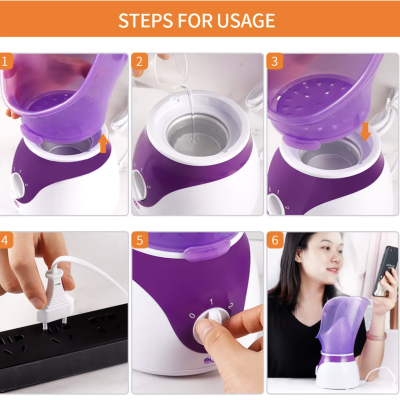 STEPS FOR USAGE

1

2

3

4

5

0 1 2

6