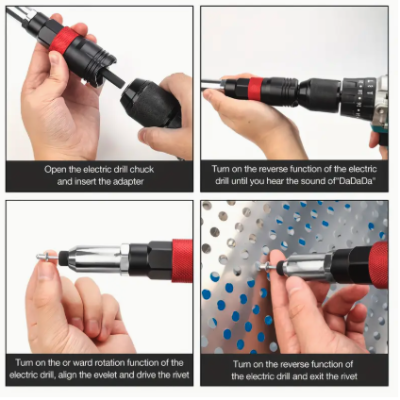 Open the electric drill chuck and insert the adapter

Turn on the reverse function of the electric drill until you hear the sound of"DaDaDa"

Turn on the or ward rotation function of the electric drill, align the evelet and drive the rivet

Turn on the reverse function of the electric drill and exit the rivet